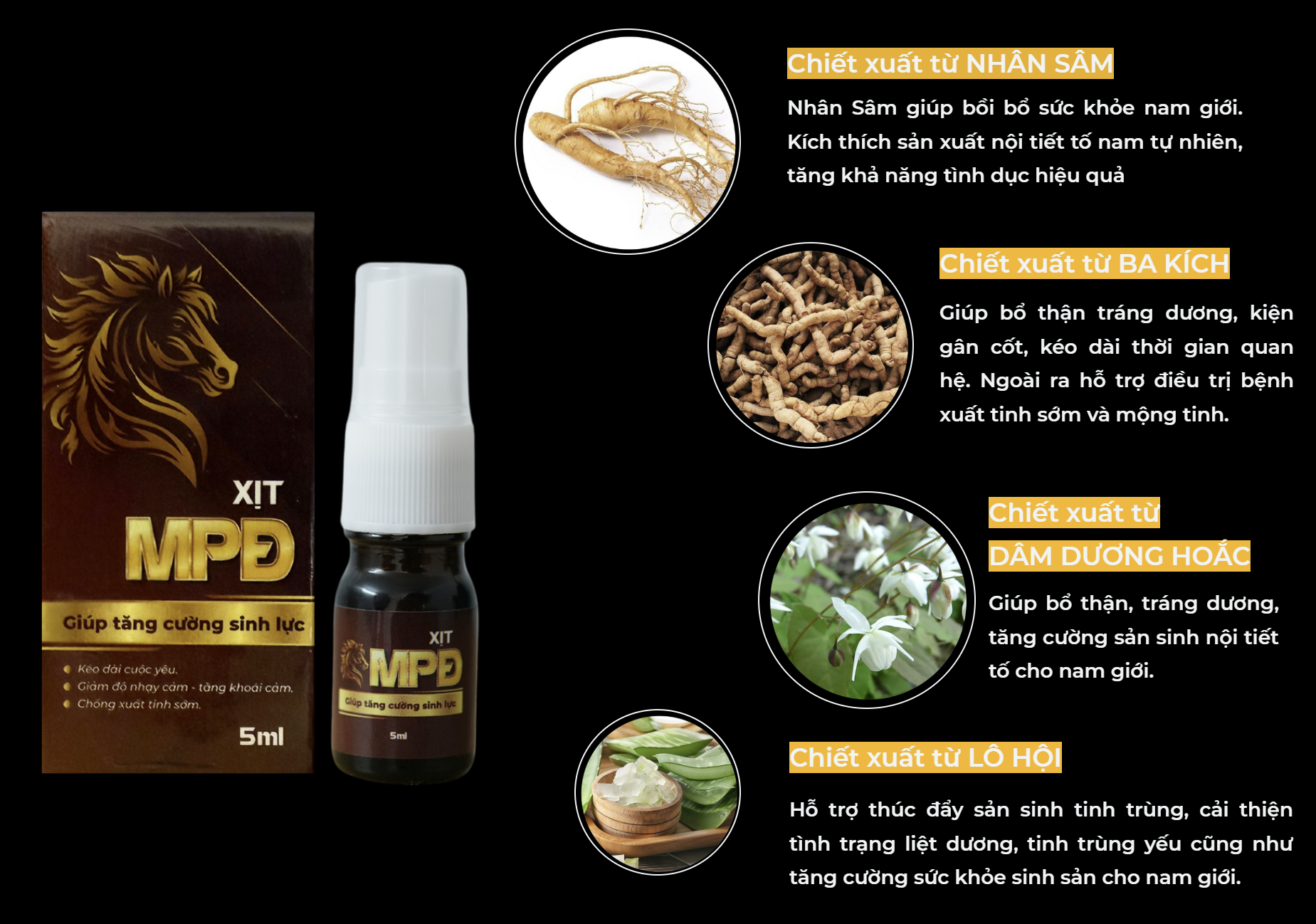 XỊT
MPĐ
Giúp tăng cường sinh lực
Kéo dài cuộc yêu.
Giảm độ nhạy cảm - tăng khoái cảm.
Chống xuất tinh sớm.
5ml

XỊT
MPĐ
Giúp tăng cường sinh lực
5ml

Chiết xuất từ NHÂN SÂM
Nhân Sâm giúp bồi bổ sức khỏe nam giới. Kích thích sản xuất nội tiết tố nam tự nhiên, tăng khả năng tình dục hiệu quả

Chiết xuất từ BA KÍCH
Giúp bổ thận tráng dương, kiện gân cốt, kéo dài thời gian quan hệ. Ngoài ra hỗ trợ điều trị bệnh xuất tinh sớm và mộng tinh.

Chiết xuất từ
DÂM DƯƠNG HOẮC
Giúp bổ thận, tráng dương, tăng cường sản sinh nội tiết tố cho nam giới.

Chiết xuất từ LÔ HỘI
Hỗ trợ thúc đẩy sản sinh tinh trùng, cải thiện tình trạng liệt dương, tinh trùng yếu cũng như tăng cường sức khỏe sinh sản cho nam giới.